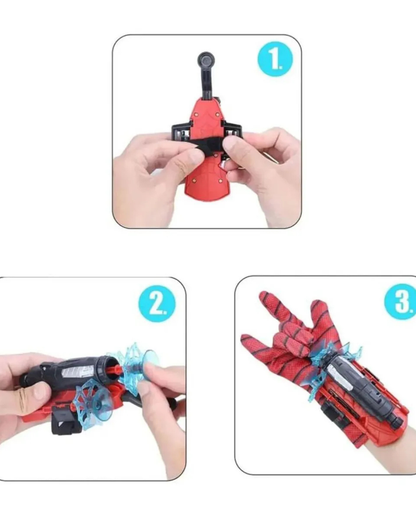 1.

2.

3.